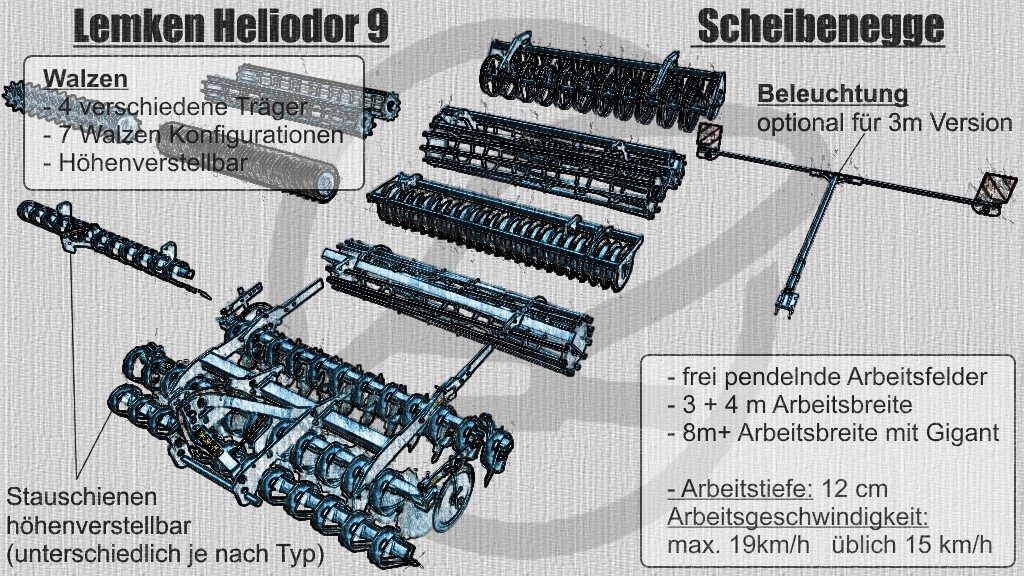 Lemken Heliodor 9

Scheibenegge

Walzen
- 4 verschiedene Träger
- 7 Walzen Konfigurationen
- Höhenverstellbar

Beleuchtung
optional für 3m Version

Stauschienen
höhenverstellbar
(unterschiedlich je nach Typ)

- frei pendelnde Arbeitsfelder
- 3 + 4 m Arbeitsbreite
- 8m+ Arbeitsbreite mit Gigant

- Arbeitstiefe: 12 cm
Arbeitsgeschwindigkeit:
max. 19km/h   üblich 15 km/h