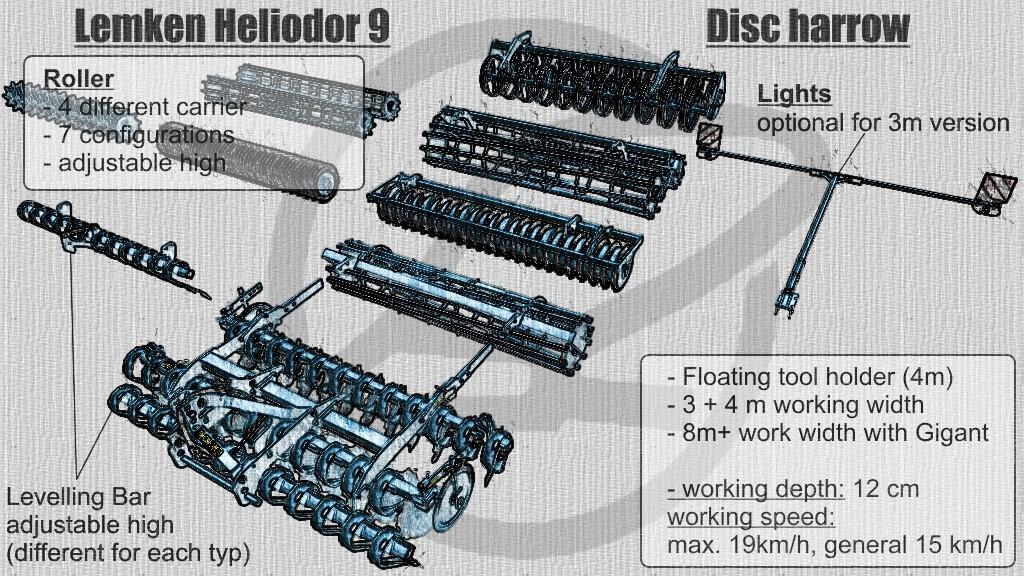 Lemken Heliodor 9

Disc harrow

Roller
- 4 different carrier
- 7 configurations
- adjustable high

Lights
optional for 3m version

Levelling Bar
adjustable high
(different for each typ)

- Floating tool holder (4m)
- 3 + 4 m working width
- 8m+ work width with Gigant

- working depth: 12 cm
working speed:
max. 19km/h, general 15 km/h